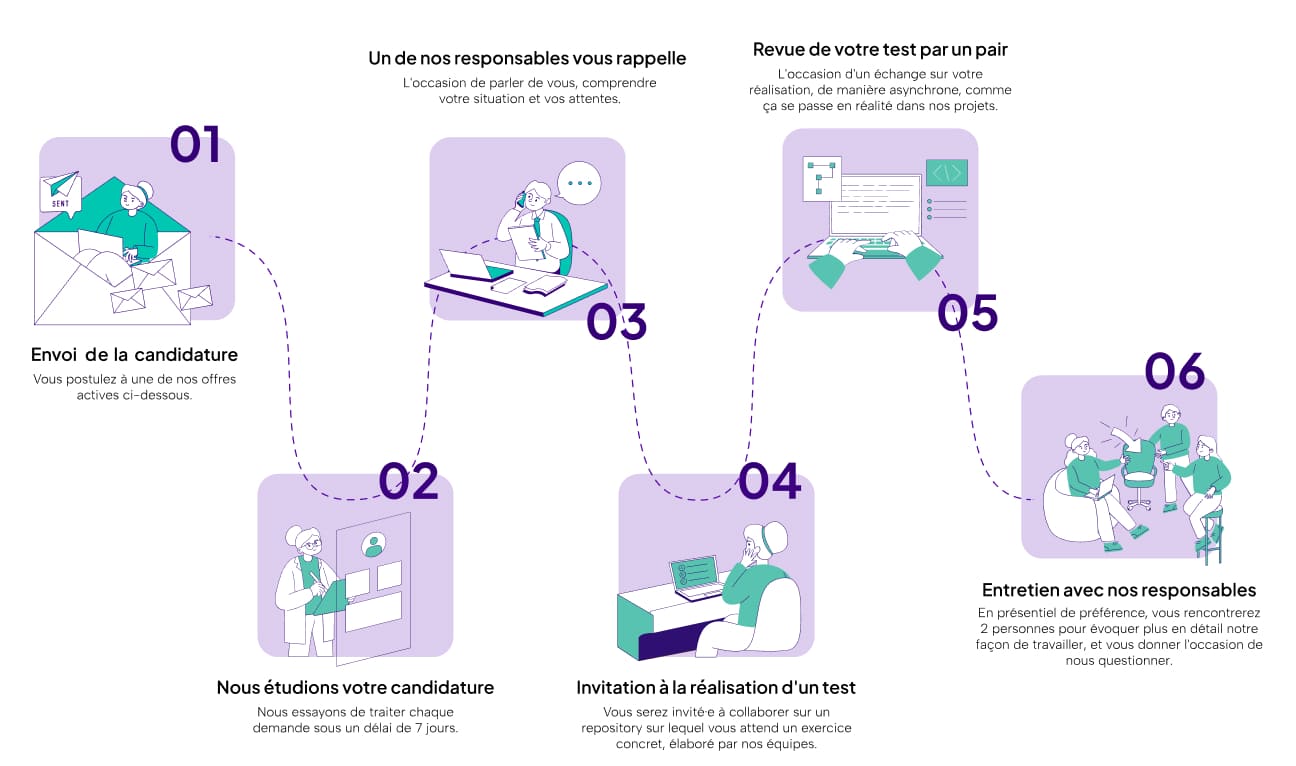 01

SENT

Envoi de la candidature

Vous postulez à une de nos offres actives ci-dessous.

02

Nous étudions votre candidature

Nous essayons de traiter chaque demande sous un délai de 7 jours.

Un de nos responsables vous rappelle

L'occasion de parler de vous, comprendre votre situation et vos attentes.

03

04

Invitation à la réalisation d'un test

Vous serez invité·e à collaborer sur un repository sur lequel vous attend un exercice concret, élaboré par nos équipes.

Revue de votre test par un pair

L'occasion d'un échange sur votre réalisation, de manière asynchrone, comme ça se passe en réalité dans nos projets.

05

06

Entretien avec nos responsables

En présentiel de préférence, vous rencontrerez 2 personnes pour évoquer plus en détail notre façon de travailler, et vous donner l'occasion de nous questionner.